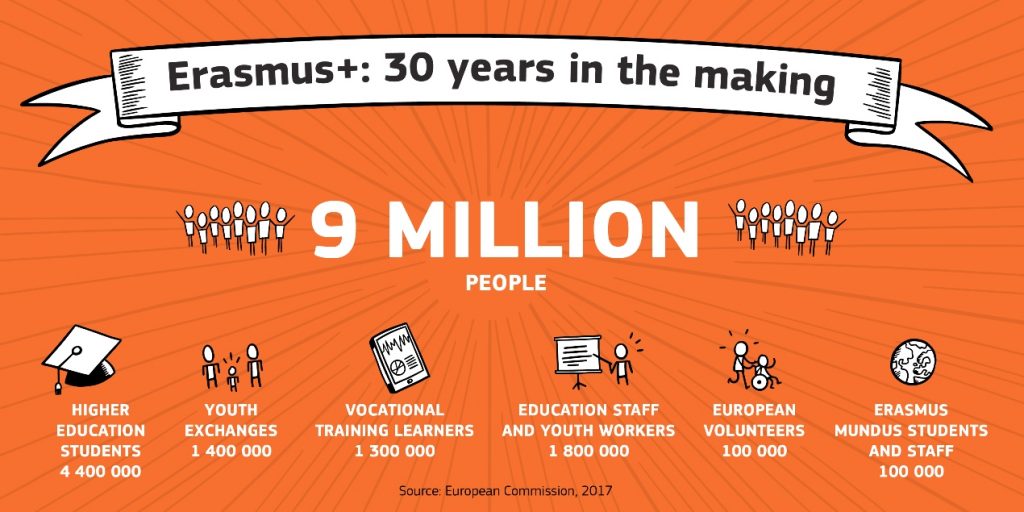 Erasmus+: 30 years in the making

9 MILLION

PEOPLE

HIGHER EDUCATION STUDENTS
4 400 000

YOUTH EXCHANGES
1 400 000

VOCATIONAL TRAINING LEARNERS
1 300 000

EDUCATION STAFF AND YOUTH WORKERS
1 800 000

EUROPEAN VOLUNTEERS
100 000

ERASMUS MUNDUS STUDENTS AND STAFF
100 000

Source: European Commission, 2017